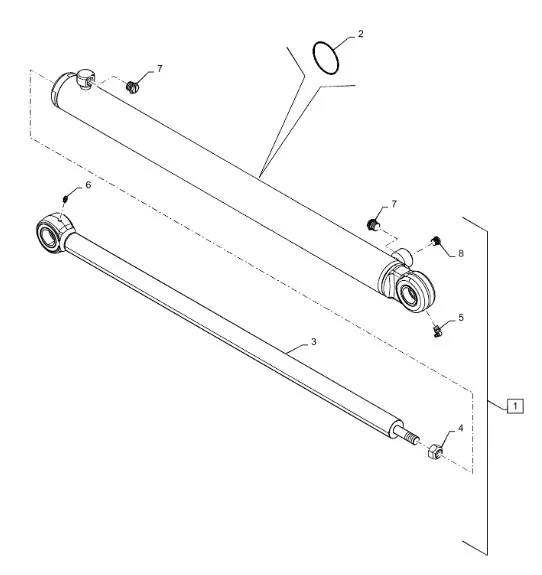 2
7
6
7
8
5
3
1
4