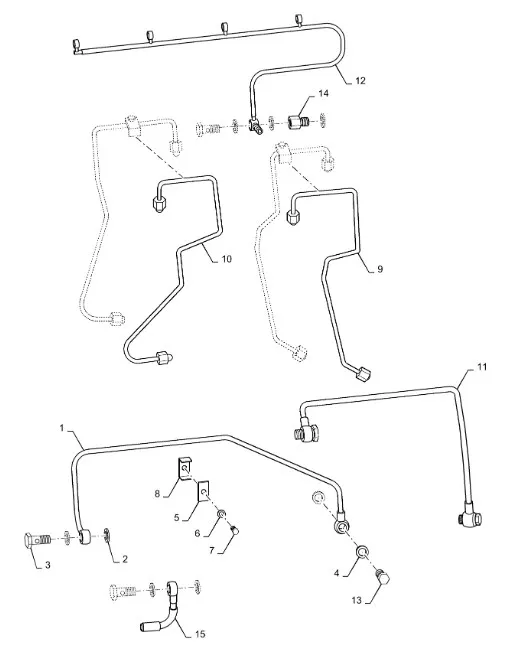 12
14
10
9
11
1
8
5
6
7
3
2
4
13
15