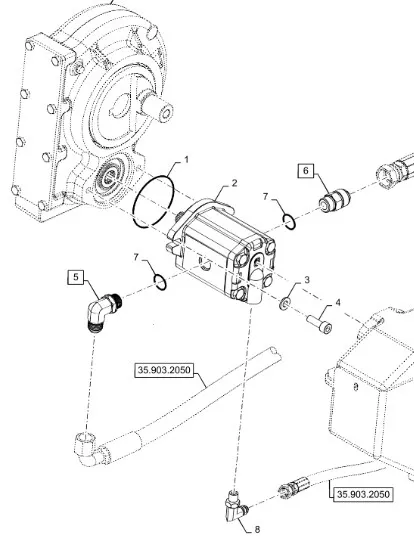 1
2
6
7
7
5
3
4
35.903.2050
35.903.2050
8