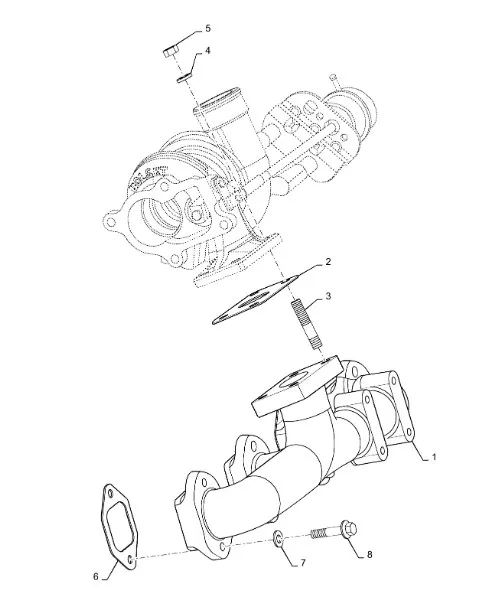 5
4
2
3
1
6
7
8